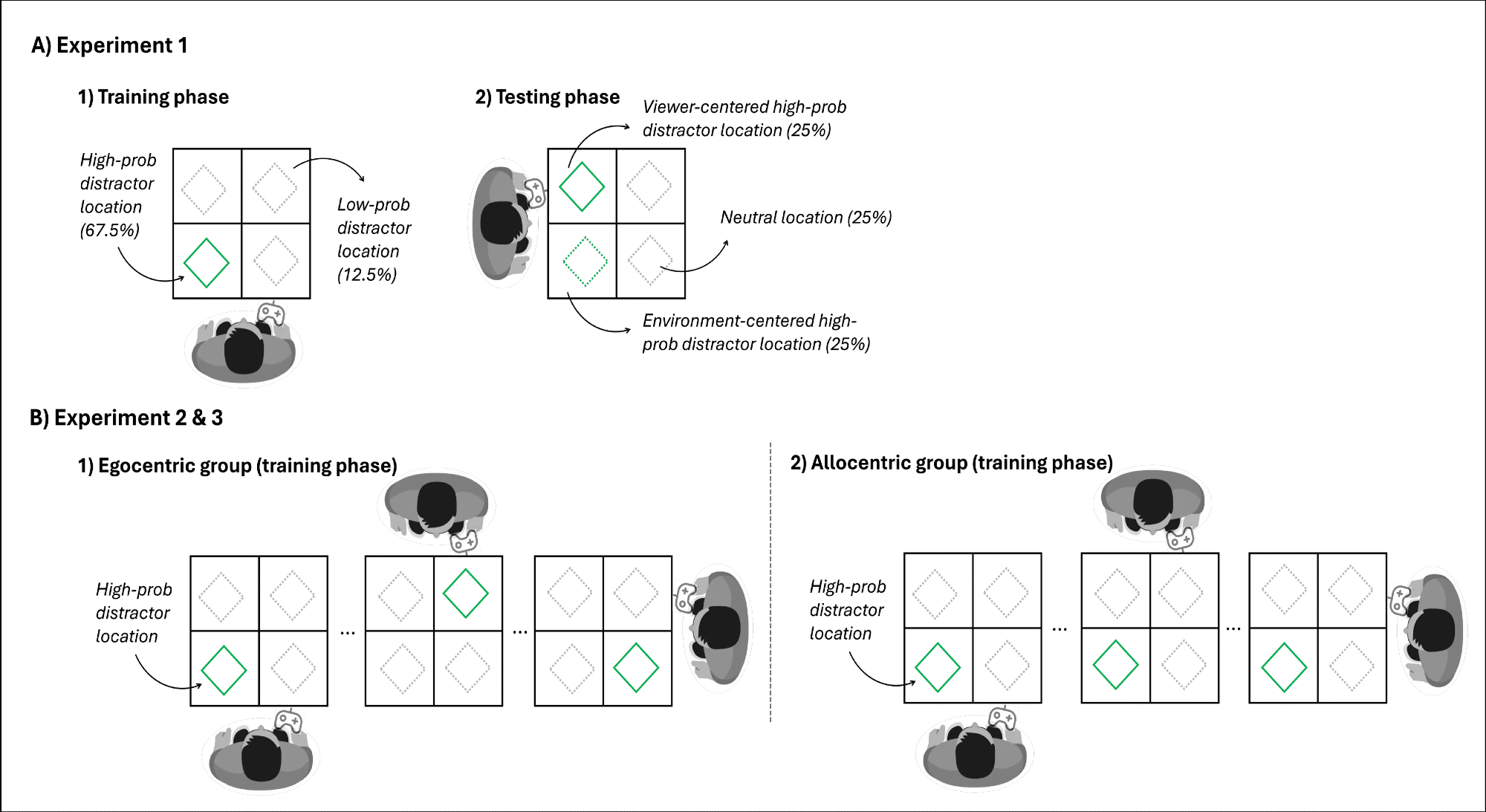 A) Experiment 1

1) Training phase

High-prob distractor location (67.5%)

Low-prob distractor location (12.5%)

2) Testing phase

Viewer-centered high-prob distractor location (25%)

Neutral location (25%)

Environment-centered high-prob distractor location (25%)

B) Experiment 2 & 3

1) Egocentric group (training phase)

High-prob distractor location

...

...

2) Allocentric group (training phase)

High-prob distractor location

...

...