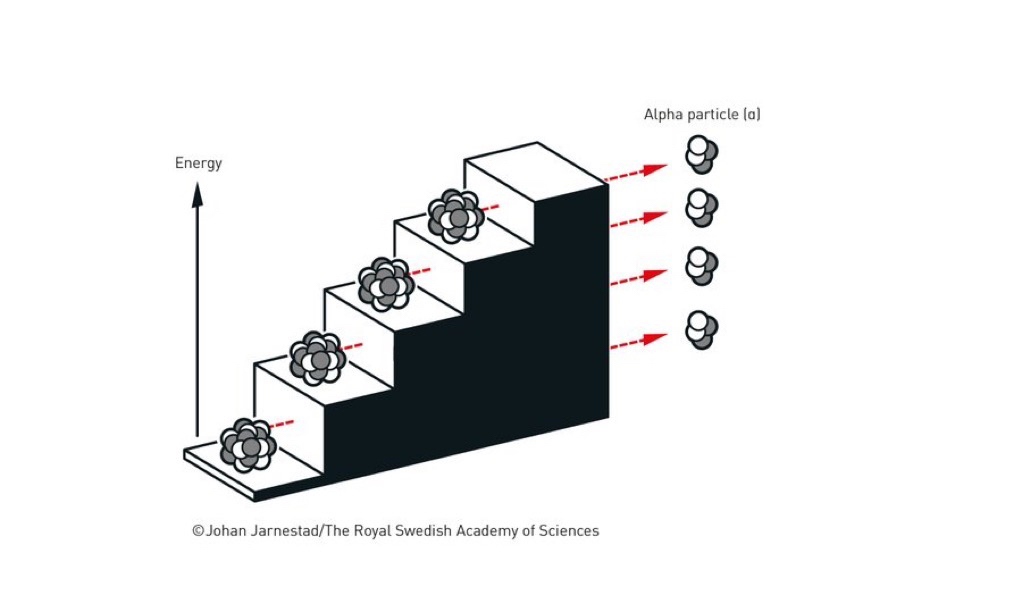 Alpha particle (α)

Energy

©Johan Jarnestad/The Royal Swedish Academy of Sciences